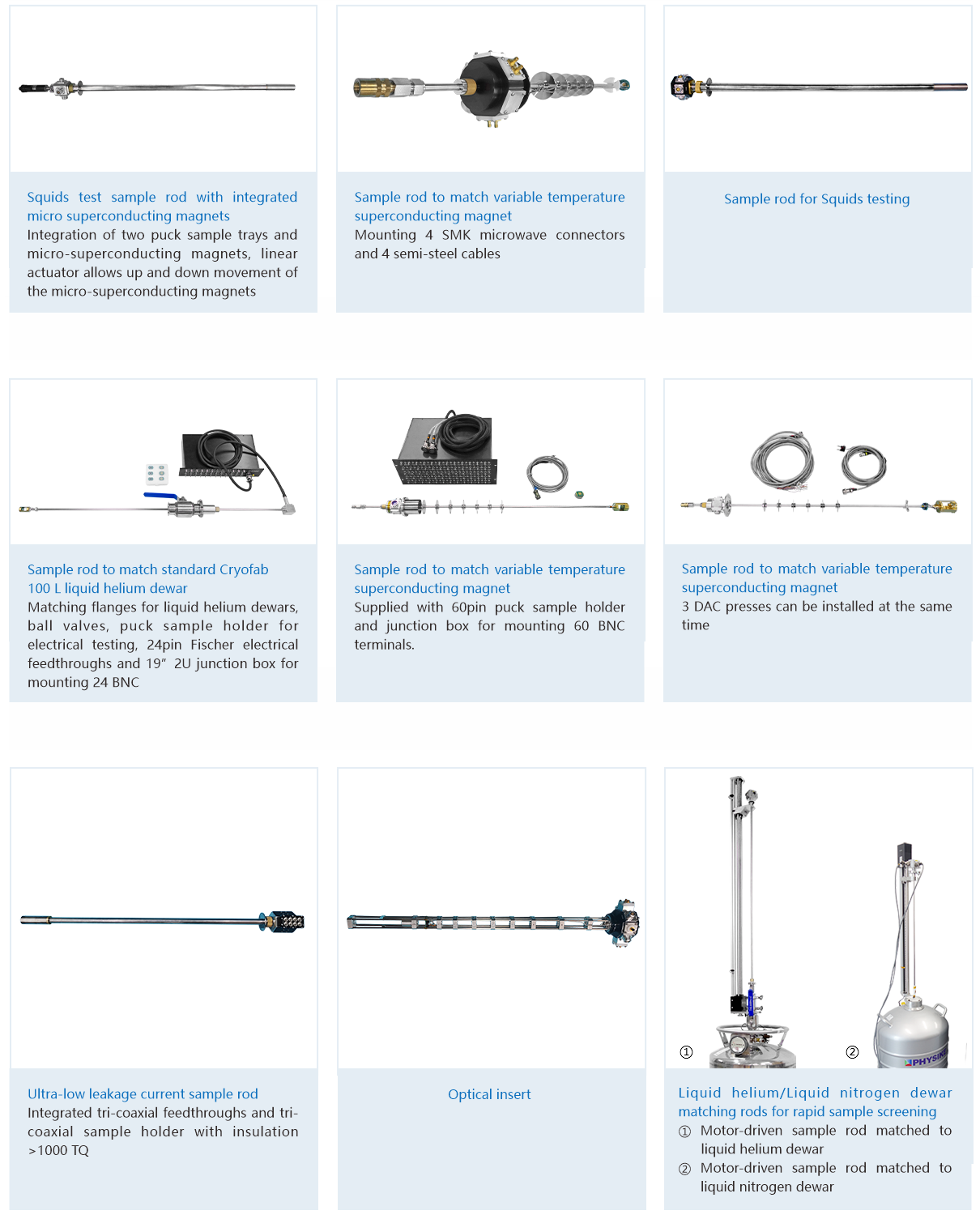 Squids test sample rod with integrated micro superconducting magnets
Integration of two puck sample trays and micro-superconducting magnets, linear actuator allows up and down movement of the micro-superconducting magnets

Sample rod to match variable temperature superconducting magnet
Mounting 4 SMK microwave connectors and 4 semi-steel cables

Sample rod for Squids testing

Sample rod to match standard Cryofab 100 L liquid helium dewar
Matching flanges for liquid helium dewars, ball valves, puck sample holder for electrical testing, 24pin Fischer electrical feedthroughs and 19" 2U junction box for mounting 24 BNC

Sample rod to match variable temperature superconducting magnet
Supplied with 60pin puck sample holder and junction box for mounting 60 BNC terminals.

Sample rod to match variable temperature superconducting magnet
3 DAC presses can be installed at the same time

Ultra-low leakage current sample rod
Integrated tri-coaxial feedthroughs and tri-coaxial sample holder with insulation >1000 TΩ

Optical insert

① ② PHYSIK

Liquid helium/Liquid nitrogen dewar matching rods for rapid sample screening
① Motor-driven sample rod matched to liquid helium dewar
② Motor-driven sample rod matched to liquid nitrogen dewar